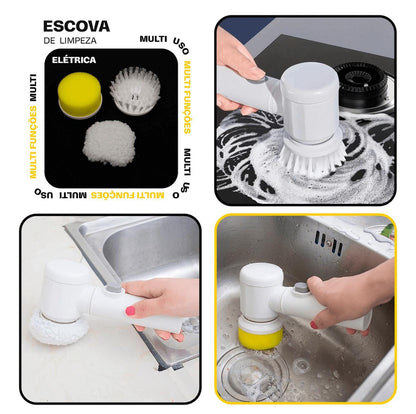 ESCOVA
DE LIMPEZA
ELÉTRICA

MULTI USO MULTI FUNÇÕES MULTI USO MULTI FUNÇÕES MULTI USO MULTI FUNÇÕES MULTI